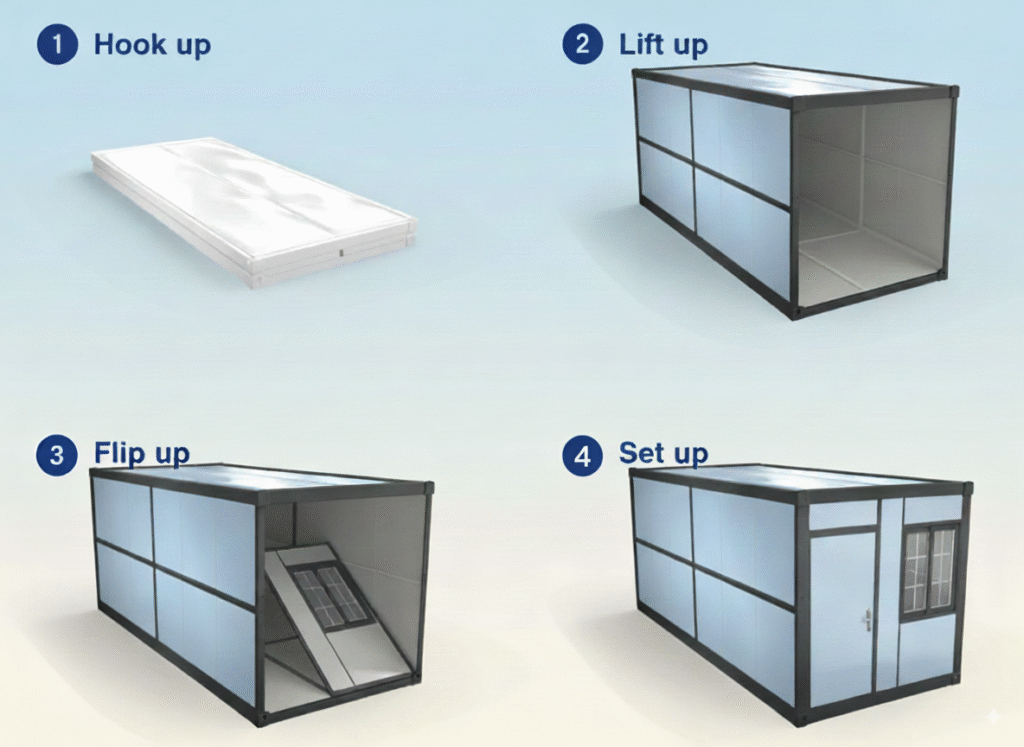 1 Hook up

2 Lift up

3 Flip up

4 Set up